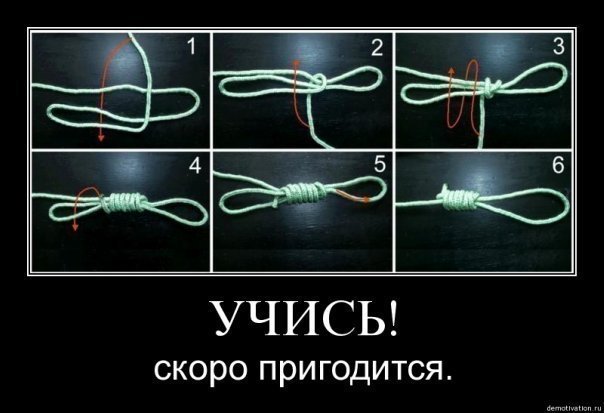 1

2

3

4

5

6

УЧИСЬ!

скоро пригодится.

demotivation.ru